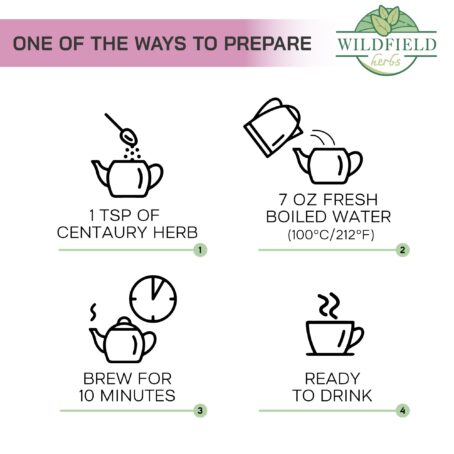 ONE OF THE WAYS TO PREPARE

WILDFIELD
herbs

1 TSP OF CENTAURY HERB

1

7 OZ FRESH BOILED WATER (100°C/212°F)

2

BREW FOR 10 MINUTES

3

READY TO DRINK

4