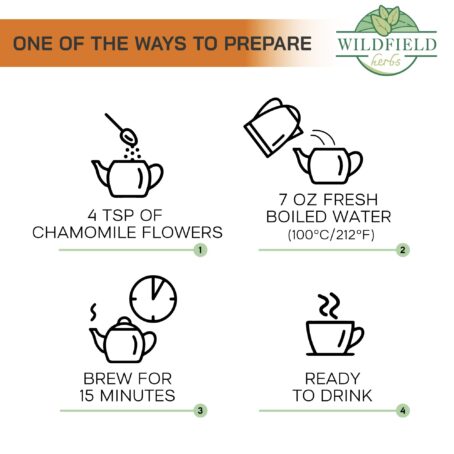 ONE OF THE WAYS TO PREPARE

WILDFIELD
herbs

4 TSP OF CHAMOMILE FLOWERS

1

7 OZ FRESH BOILED WATER
(100°C/212°F)

2

BREW FOR 15 MINUTES

3

READY TO DRINK

4