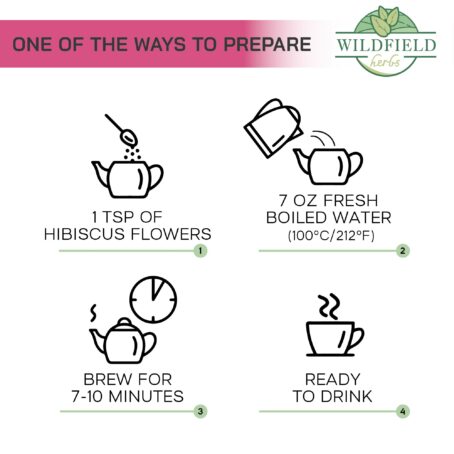 ONE OF THE WAYS TO PREPARE

WILDFIELD
herbs

1 TSP OF HIBISCUS FLOWERS

1

7 OZ FRESH BOILED WATER (100°C/212°F)

2

BREW FOR 7-10 MINUTES

3

READY TO DRINK

4