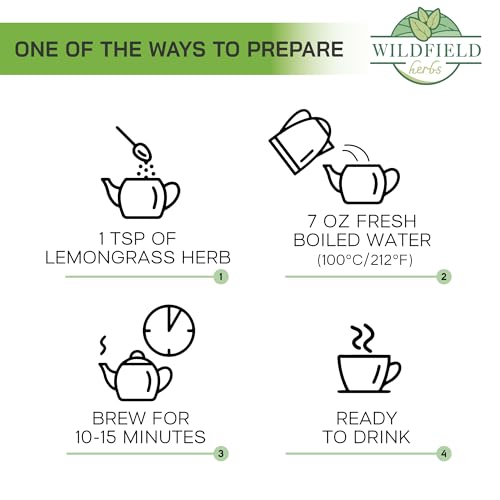 ONE OF THE WAYS TO PREPARE

WILDFIELD
herbs

1 TSP OF LEMONGRASS HERB

1

7 OZ FRESH BOILED WATER (100°C/212°F)

2

BREW FOR 10-15 MINUTES

3

READY TO DRINK

4